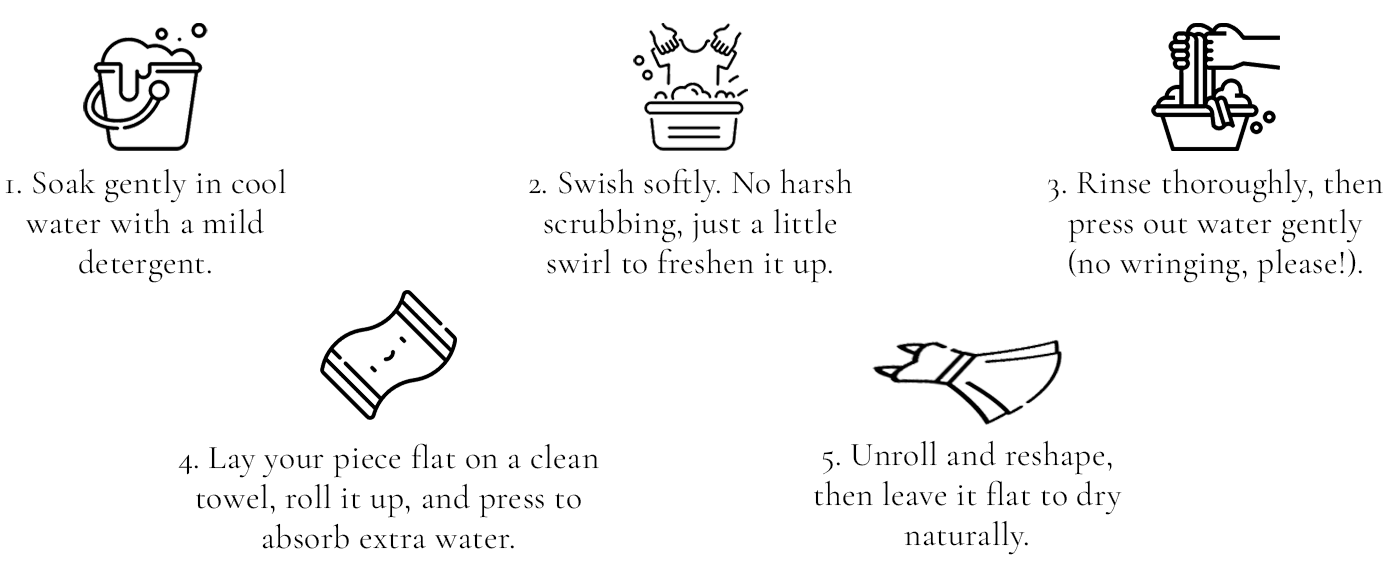 1. Soak gently in cool water with a mild detergent.

2. Swish softly. No harsh scrubbing, just a little swirl to freshen it up.

3. Rinse thoroughly, then press out water gently (no wringing, please!).

4. Lay your piece flat on a clean towel, roll it up, and press to absorb extra water.

5. Unroll and reshape, then leave it flat to dry naturally.